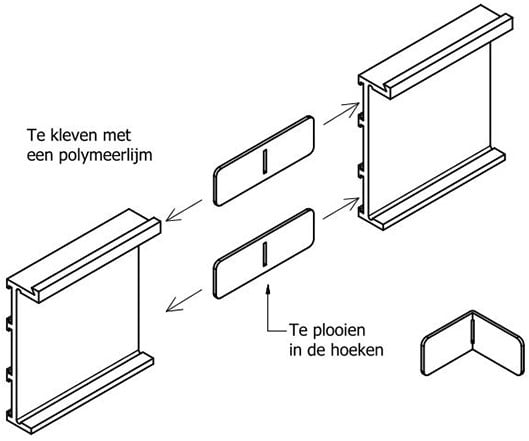 Te kleven met een polymeerlijm

Te plooien in de hoeken